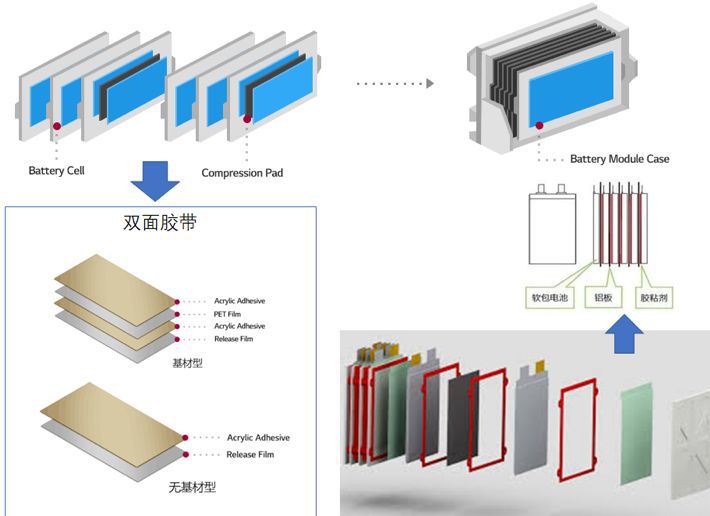 Battery Cell

Compression Pad

Battery Module Case

双面胶带

Acrylic Adhesive
PET Film
Acrylic Adhesive
Release Film

基材型

Acrylic Adhesive
Release Film

无基材型

软包电池

铝板

胶粘剂